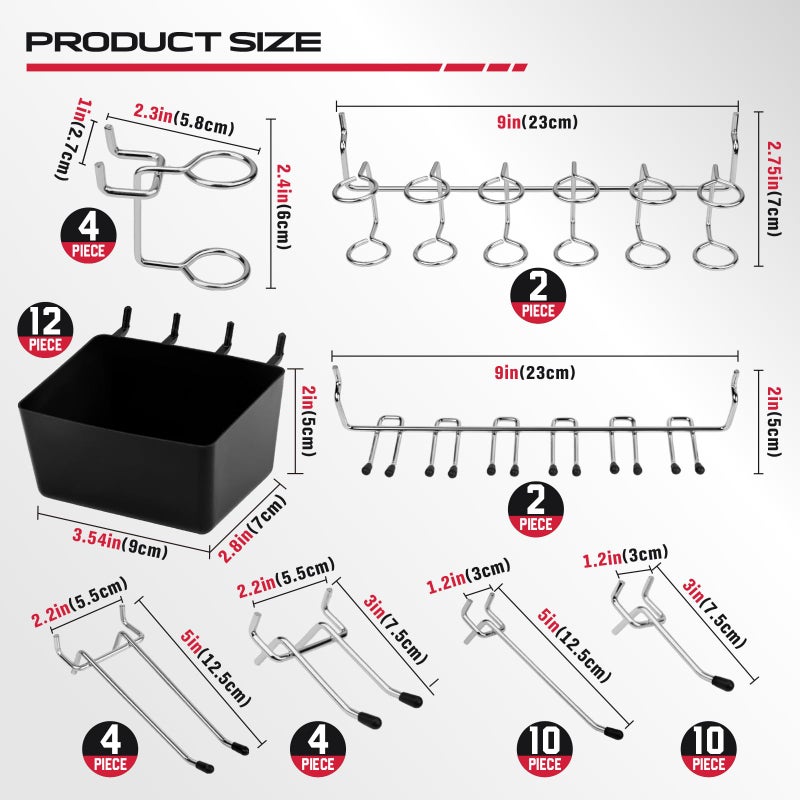 PRODUCT SIZE

1in(2.7cm)
2.3in(5.8cm)
2.4in(6cm)
4 PIECE

9in(23cm)
2.75in(7cm)
2 PIECE

12 PIECE
2in(5cm)
3.54in(9cm)
2.8in(7cm)

9in(23cm)
2in(5cm)
2 PIECE

2.2in(5.5cm)
5in(12.5cm)
4 PIECE

2.2in(5.5cm)
3in(7.5cm)
4 PIECE

1.2in(3cm)
5in(12.5cm)
10 PIECE

1.2in(3cm)
3in(7.5cm)
10 PIECE